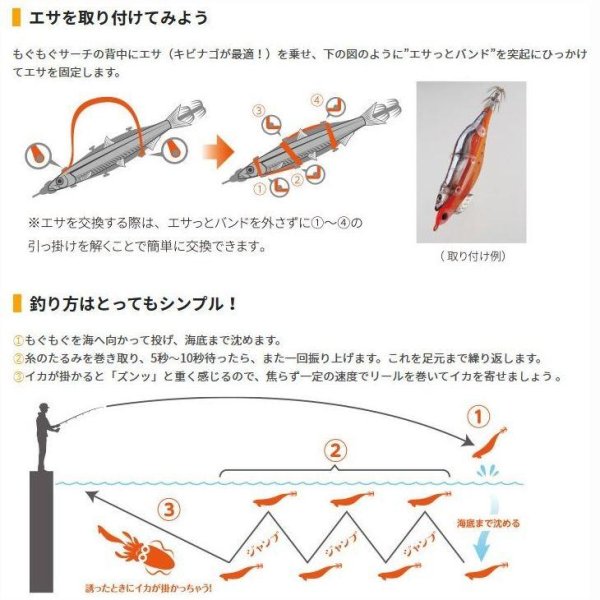 エサを取り付けてみよう

もぐもぐサーチの背中にエサ（キビナゴが最適！）を乗せ、下の図のように"エサっとバンド"を突起にひっかけてエサを固定します。

③ ④ ① ②

※エサを交換する際は、エサっとバンドを外さずに①～④の引っ掛けを解くことで簡単に交換できます。

（取り付け例）

釣り方はとってもシンプル！

①もぐもぐを海へ向かって投げ、海底まで沈めます。
②糸のたるみを巻き取り、5秒～10秒待ったら、また一回振り上げます。これを足元まで繰り返します。
③イカが掛かると「ズンッ」と重く感じるので、焦らず一定の速度でリールを巻いてイカを寄せましょう。

①

②

③

海底まで沈める

ジャンプ

ジャンプ

ジャンプ

誘ったときにイカが掛かっちゃう!